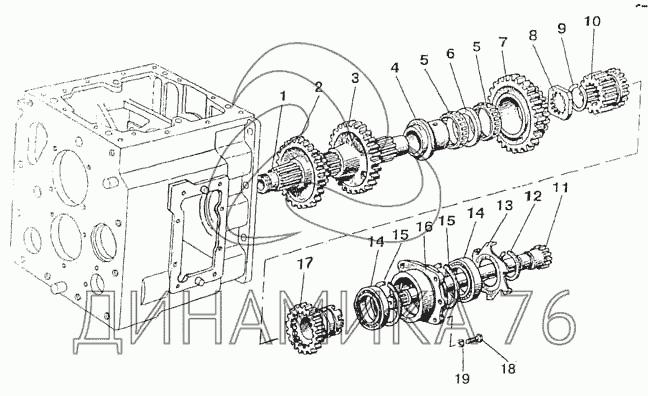 1 2 3 4 5 6 5 7 8 9 10
11 12 13 14 15 16 15 14
17
18 19
ДИНАМИКА 76